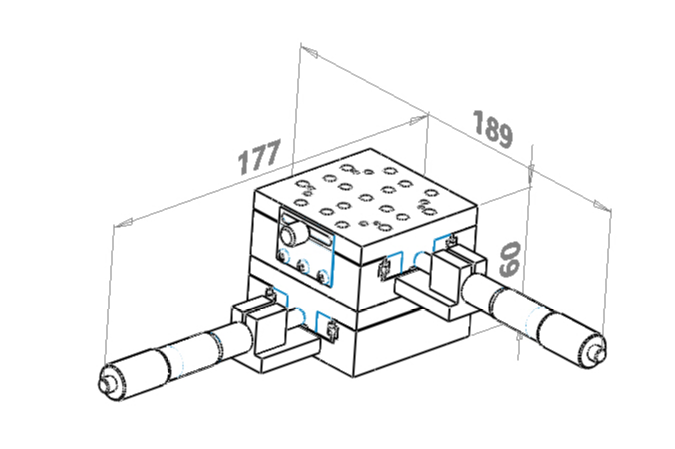 177
189
60